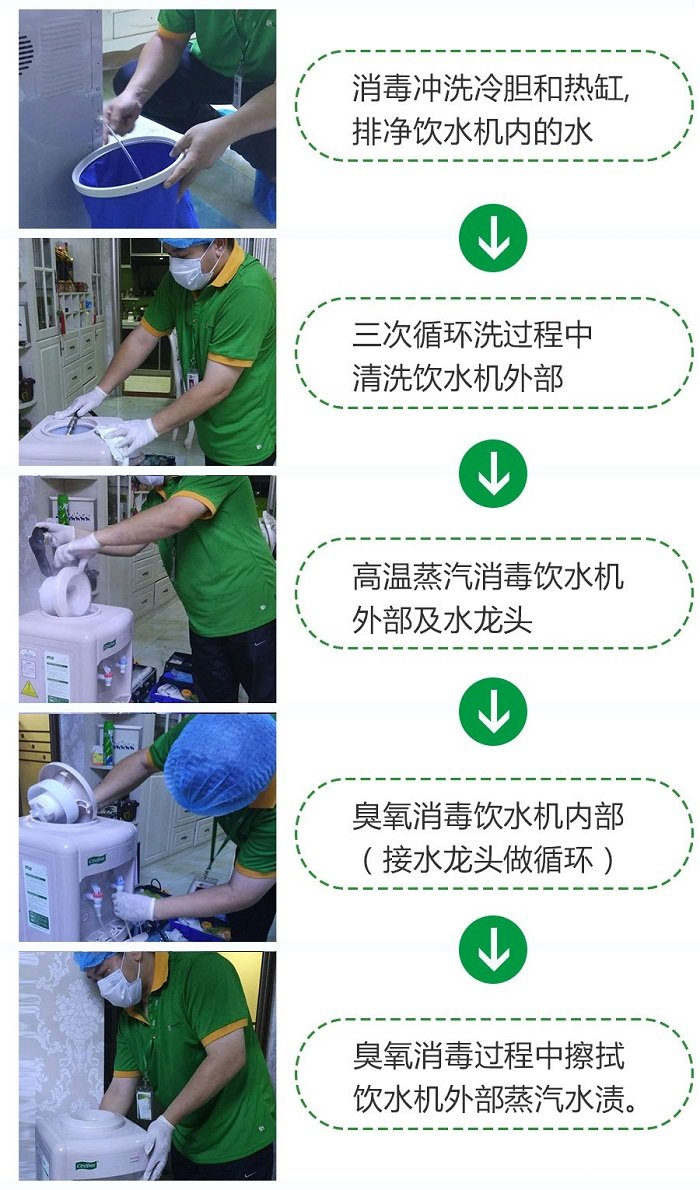 消毒冲洗冷胆和热缸,
排净饮水机内的水

三次循环洗过程中
清洗饮水机外部

高温蒸汽消毒饮水机
外部及水龙头

臭氧消毒饮水机内部
(接水龙头做循环)

臭氧消毒过程中擦拭
饮水机外部蒸汽水渍。